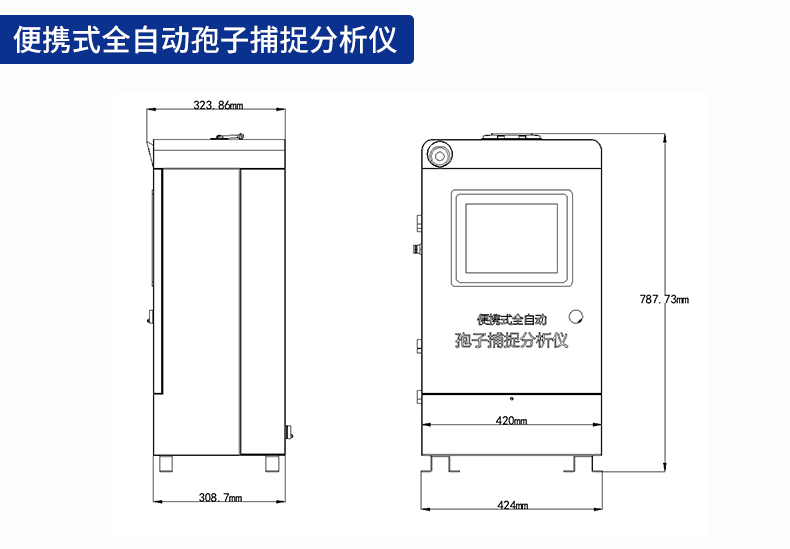 便携式全自动孢子捕捉分析仪

323.86mm

308.7mm

便携式全自动
孢子捕捉分析仪

787.73mm

420mm

424mm